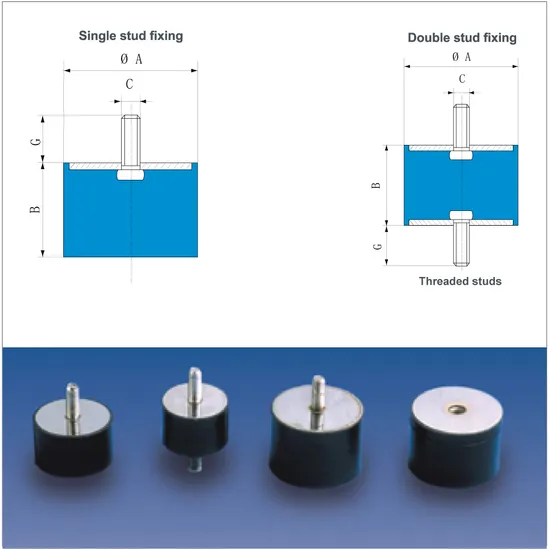 Single stud fixing

Ø A

C

G

B

Double stud fixing

Ø A

C

B

G

Threaded studs